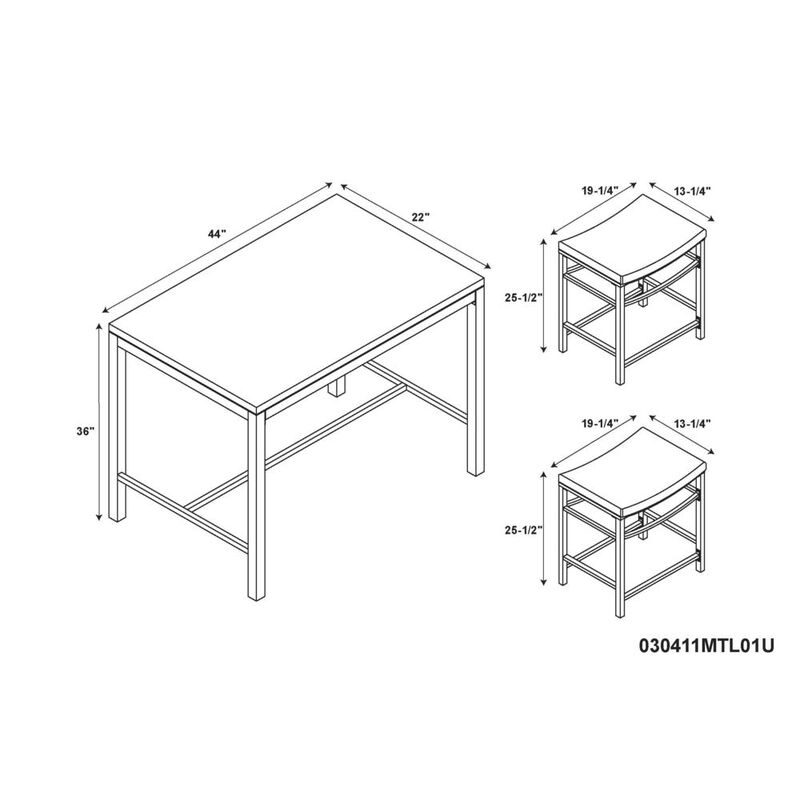 44"
22"
36"
19-1/4"
13-1/4"
25-1/2"
19-1/4"
13-1/4"
25-1/2"
030411MTL01U