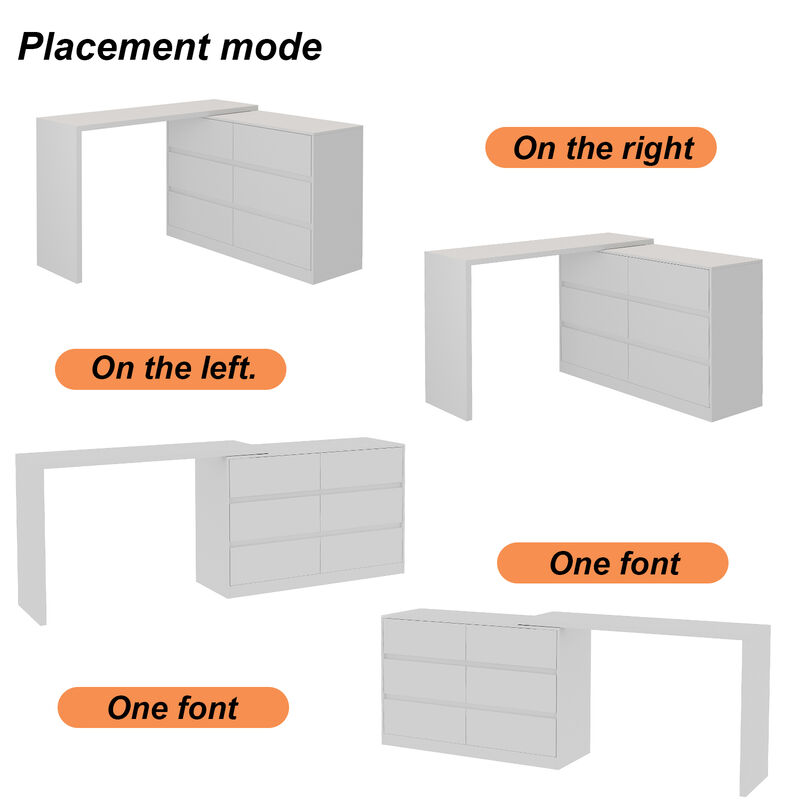 Placement mode

On the right

On the left.

One font

One font