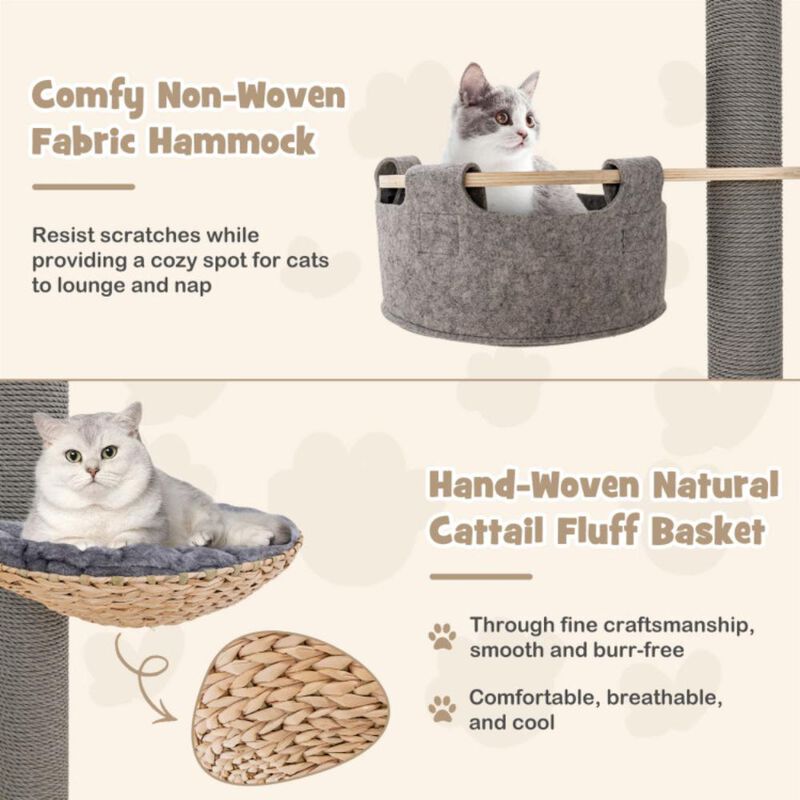 Comfy Non-Woven Fabric Hammock

Resist scratches while providing a cozy spot for cats to lounge and nap

Hand-Woven Natural Cattail Fluff Basket

Through fine craftsmanship, smooth and burr-free

Comfortable, breathable, and cool