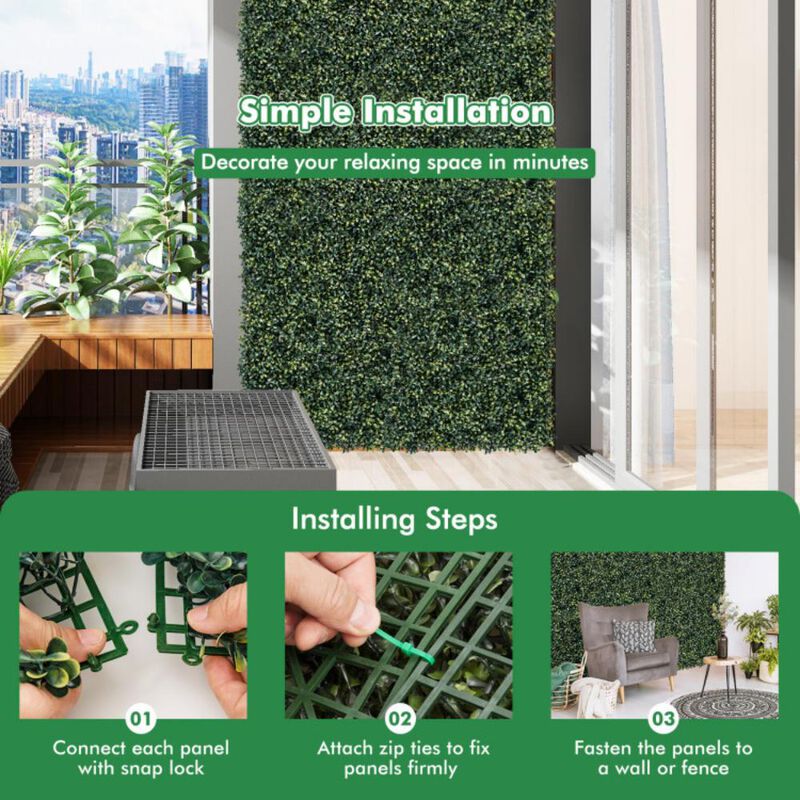 Simple Installation

Decorate your relaxing space in minutes

Installing Steps

01

Connect each panel with snap lock

02

Attach zip ties to fix panels firmly

03

Fasten the panels to a wall or fence