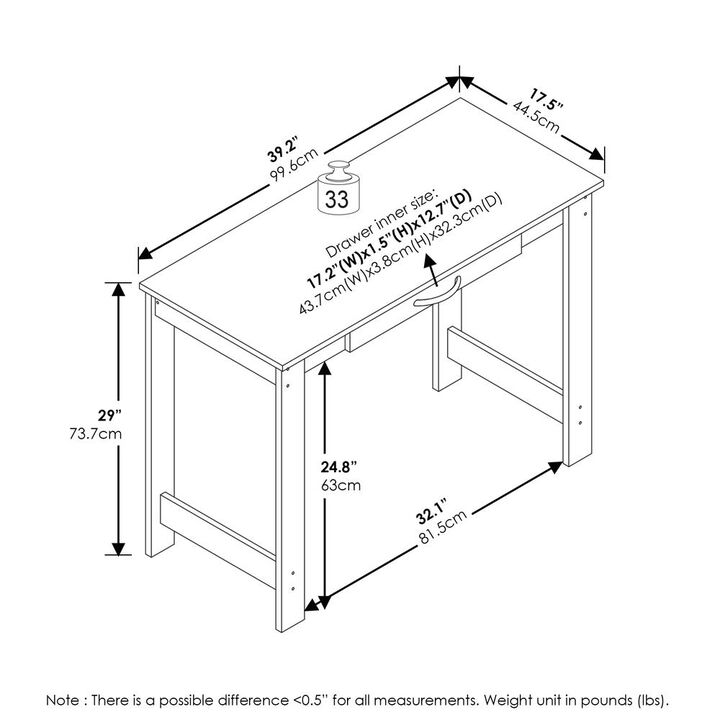 39.2"
99.6cm

17.5"
44.5cm

33

Drawer inner size:
17.2"(W)x1.5"(H)x12.7"(D)
43.7cm(W)x3.8cm(H)x32.3cm(D)

29"
73.7cm

24.8"
63cm

32.1"
81.5cm

Note : There is a possible difference <0.5" for all measurements. Weight unit in pounds (lbs).