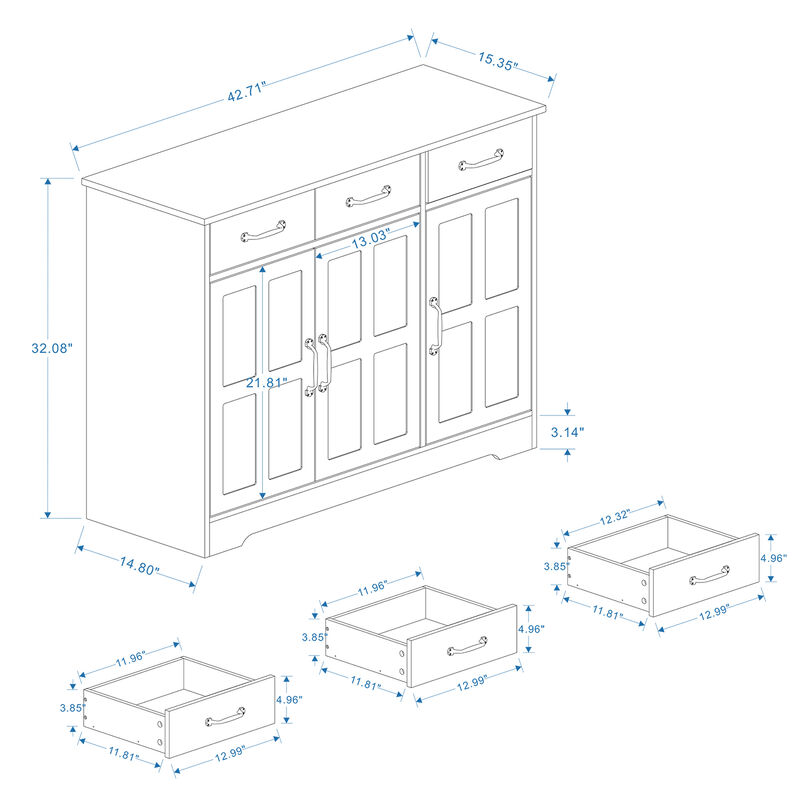 42.71"
15.35"
13.03"
32.08"
21.81"
3.14"
14.80"
12.32"
3.85"
4.96"
11.81"
12.99"
11.96"
3.85"
4.96"
11.81"
12.99"
11.96"
3.85"
4.96"
11.81"
12.99"