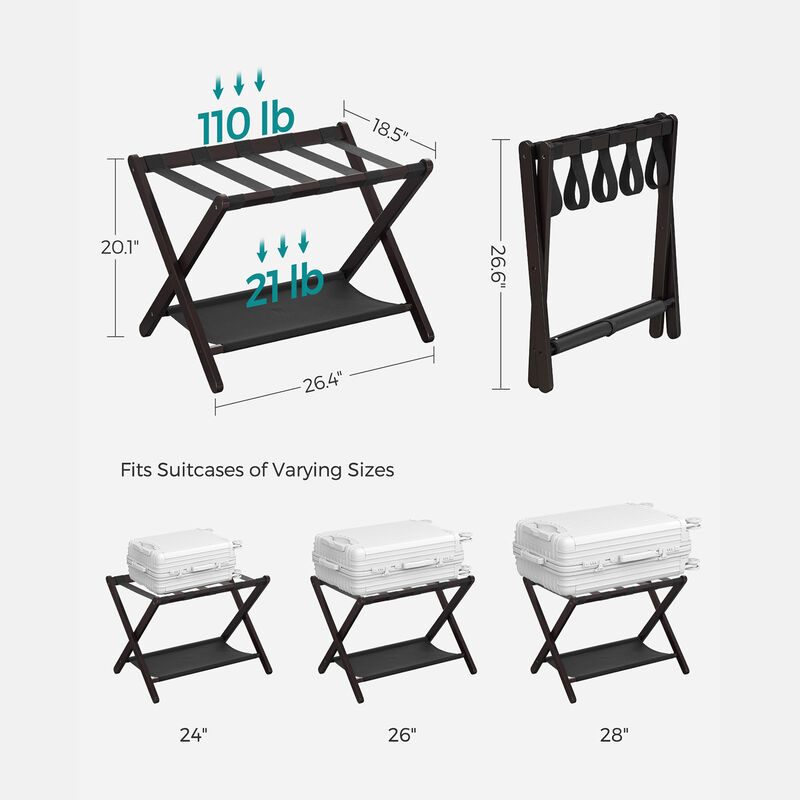 110 lb
18.5"
20.1"
21 lb
26.4"
26.6"

Fits Suitcases of Varying Sizes

24"
26"
28"