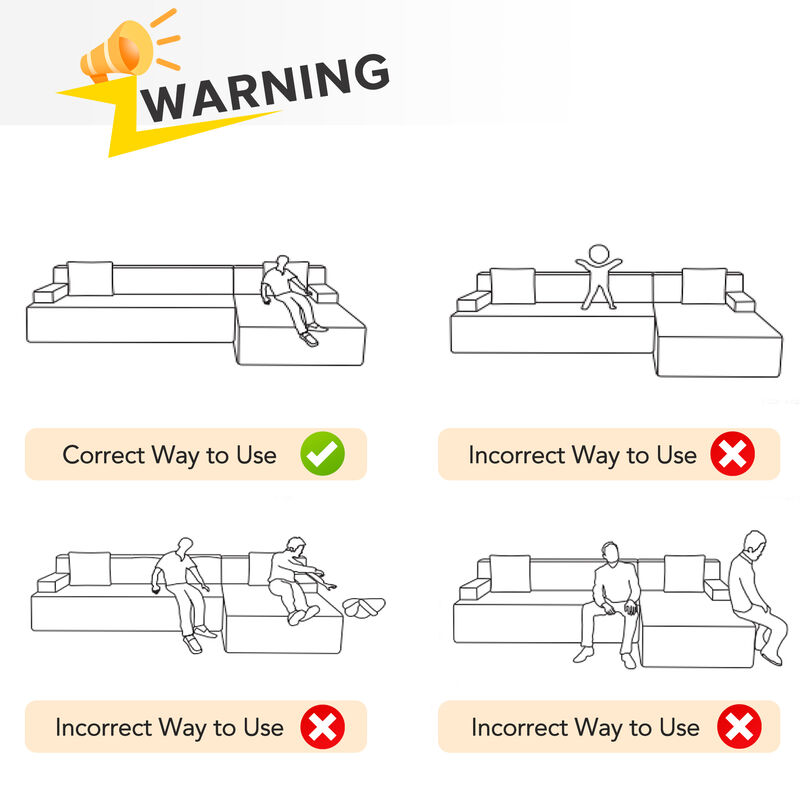 WARNING

Correct Way to Use

Incorrect Way to Use

Incorrect Way to Use

Incorrect Way to Use