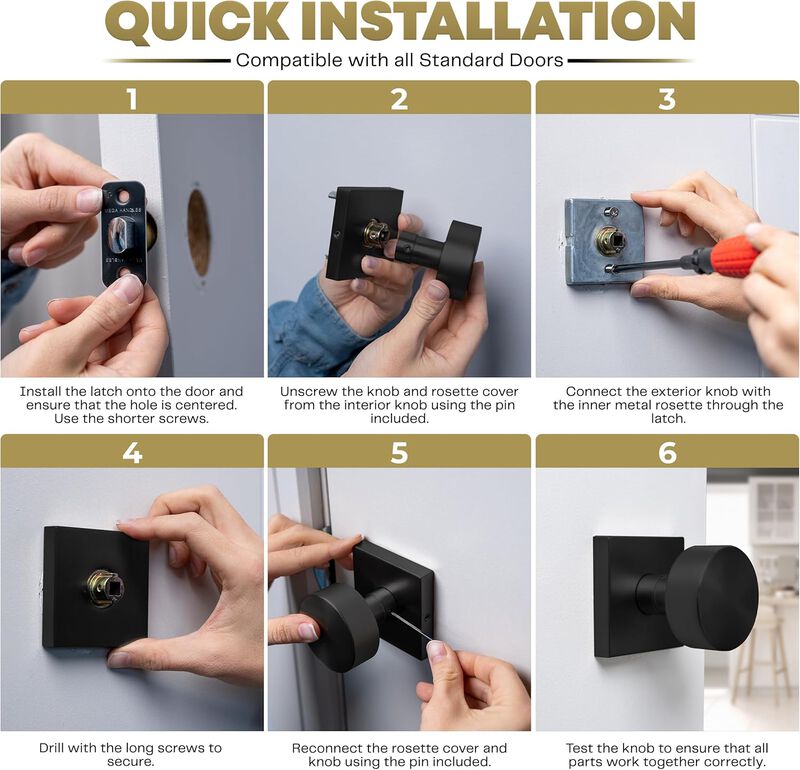 QUICK INSTALLATION

Compatible with all Standard Doors

1

MEGA HANDLES

Install the latch onto the door and ensure that the hole is centered. Use the shorter screws.

2

Unscrew the knob and rosette cover from the interior knob using the pin included.

3

Connect the exterior knob with the inner metal rosette through the latch.

4

Drill with the long screws to secure.

5

Reconnect the rosette cover and knob using the pin included.

6

Test the knob to ensure that all parts work together correctly.