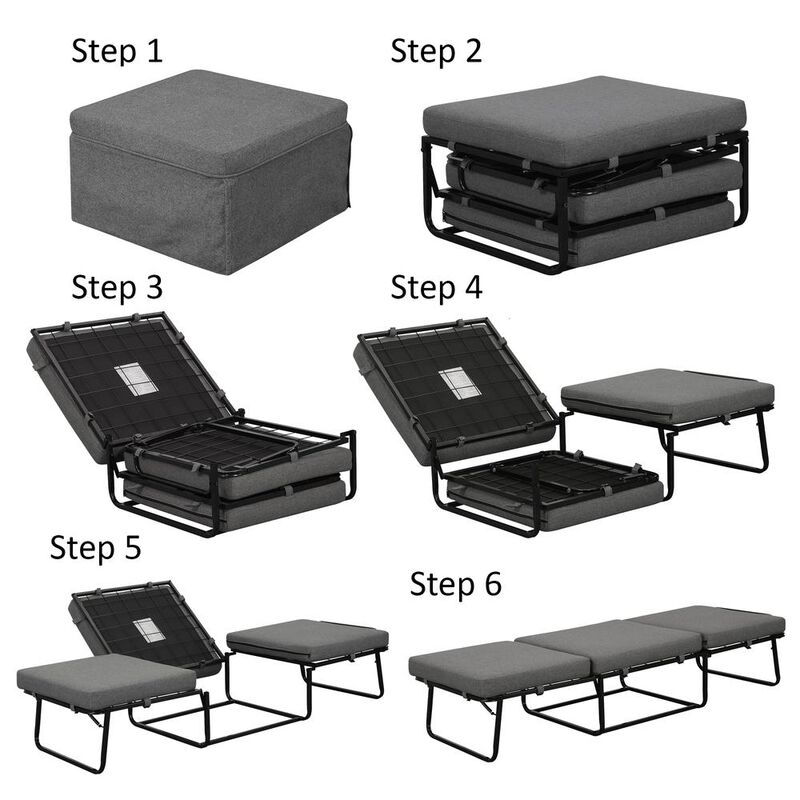 Step 1

Step 2

Step 3

Step 4

Step 5

Step 6