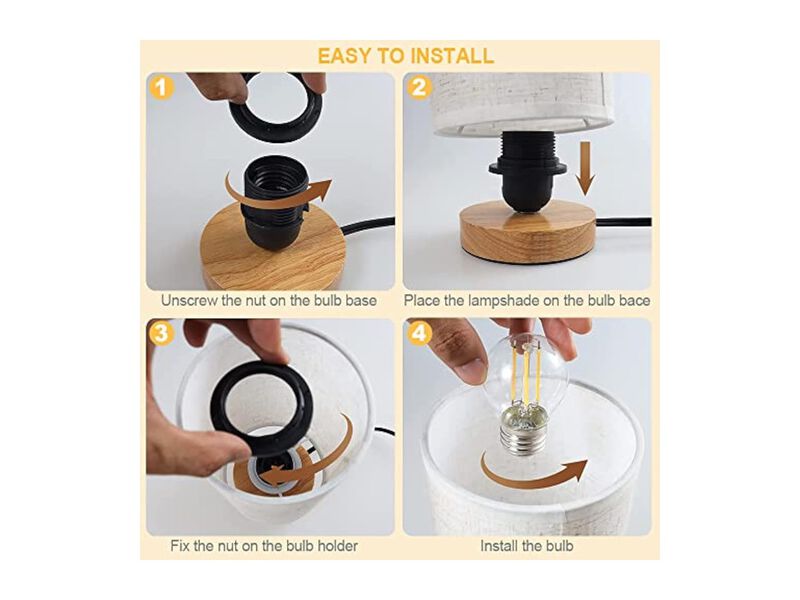 EASY TO INSTALL

1

Unscrew the nut on the bulb base

2

Place the lampshade on the bulb bace

3

Fix the nut on the bulb holder

4

Install the bulb