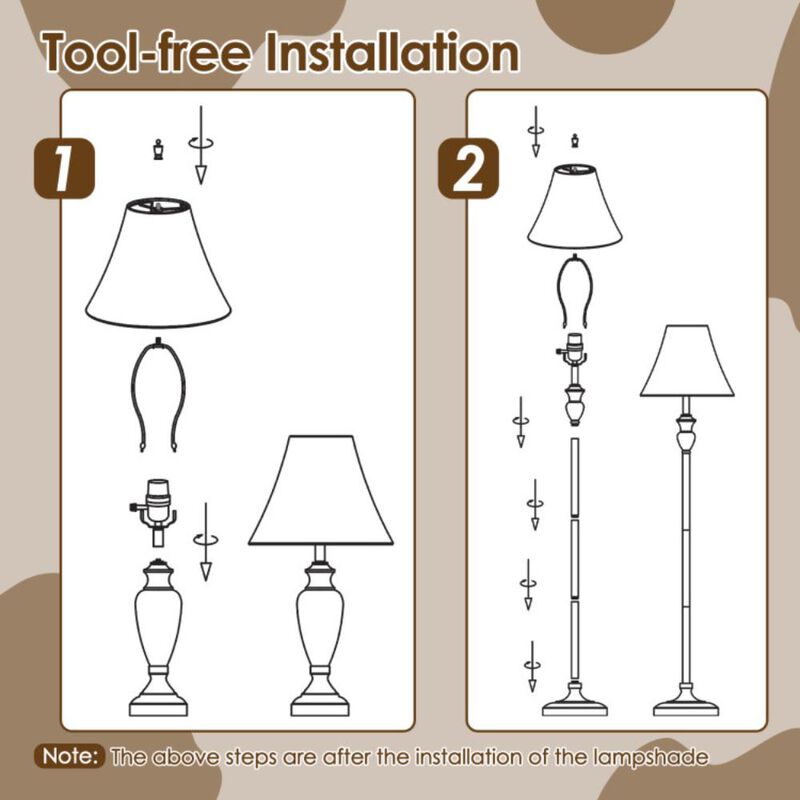 Tool-free Installation

1

2

Note: The above steps are after the installation of the lampshade