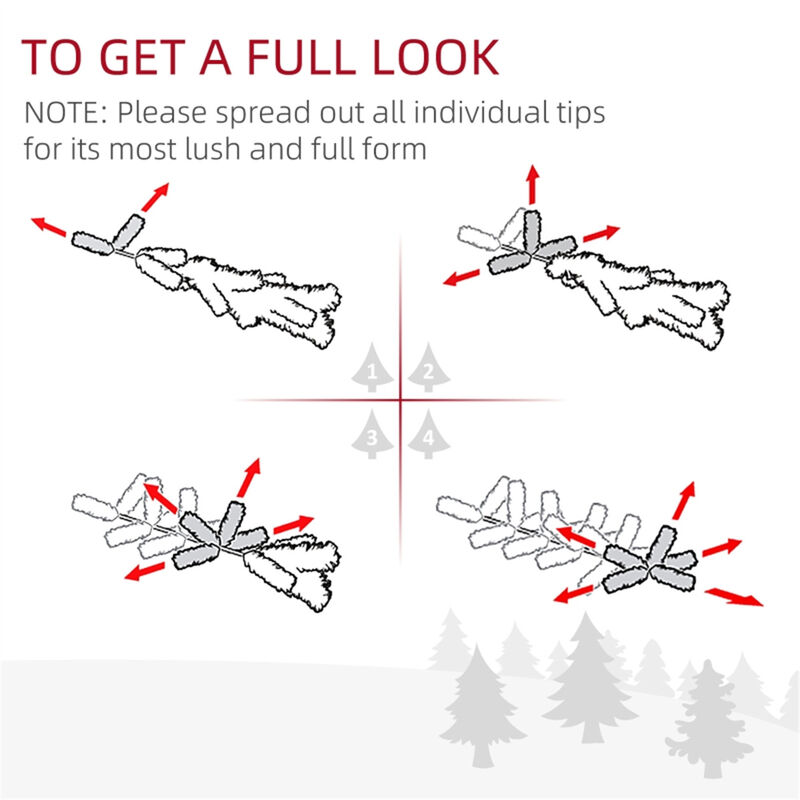 TO GET A FULL LOOK

NOTE: Please spread out all individual tips for its most lush and full form

1
2
3
4