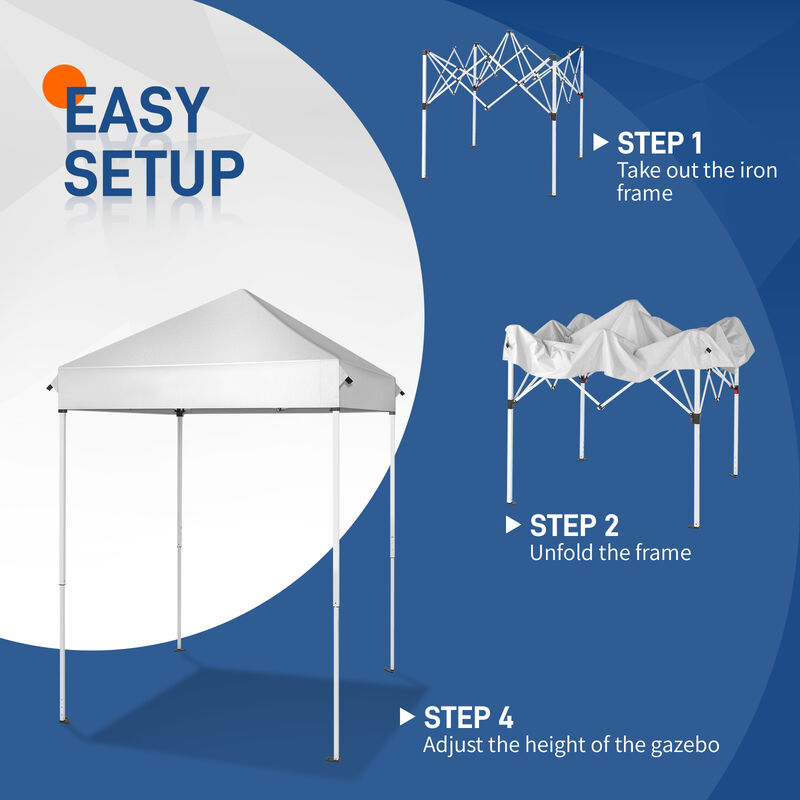 EASY SETUP

STEP 1
Take out the iron frame

STEP 2
Unfold the frame

STEP 4
Adjust the height of the gazebo