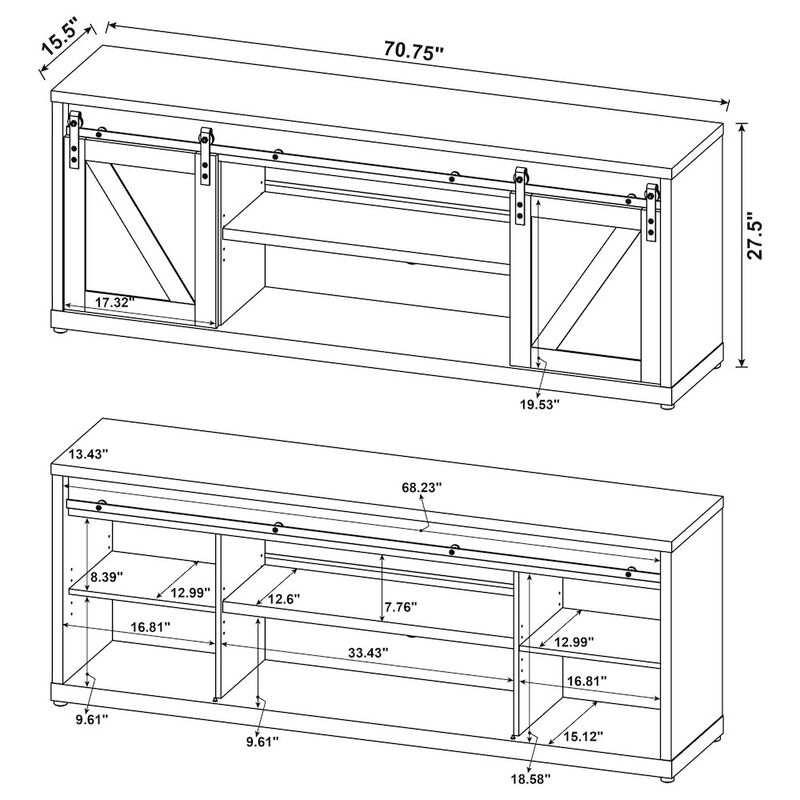 15.5"
70.75"
27.5"
17.32"
19.53"
13.43"
68.23"
8.39"
12.99"
12.6"
7.76"
16.81"
33.43"
12.99"
16.81"
9.61"
9.61"
15.12"
18.58"