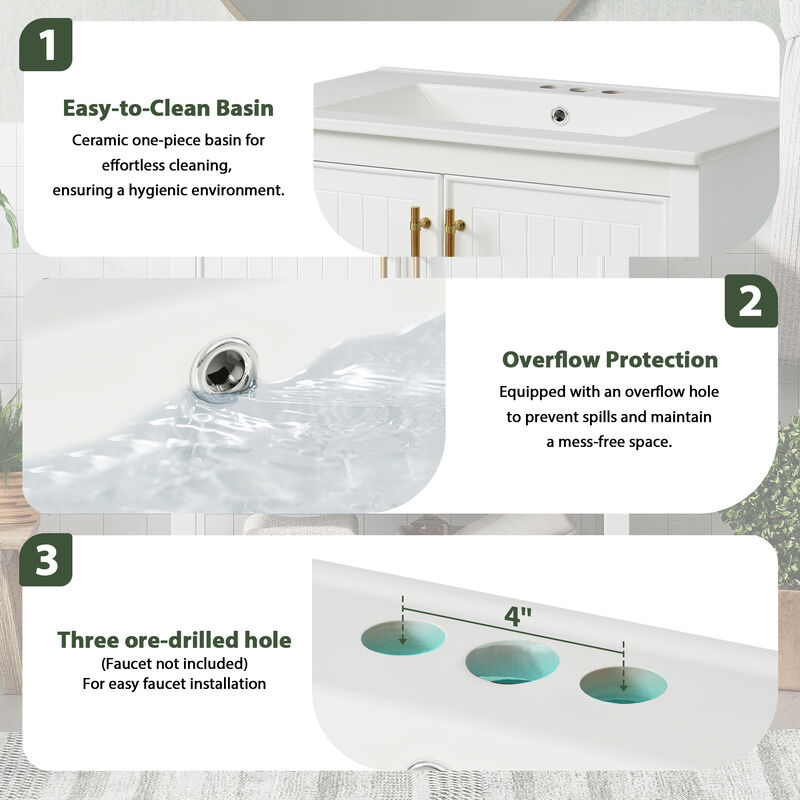 1

Easy-to-Clean Basin

Ceramic one-piece basin for effortless cleaning, ensuring a hygienic environment.

2

Overflow Protection

Equipped with an overflow hole to prevent spills and maintain a mess-free space.

3

Three ore-drilled hole

(Faucet not included)
For easy faucet installation

4"