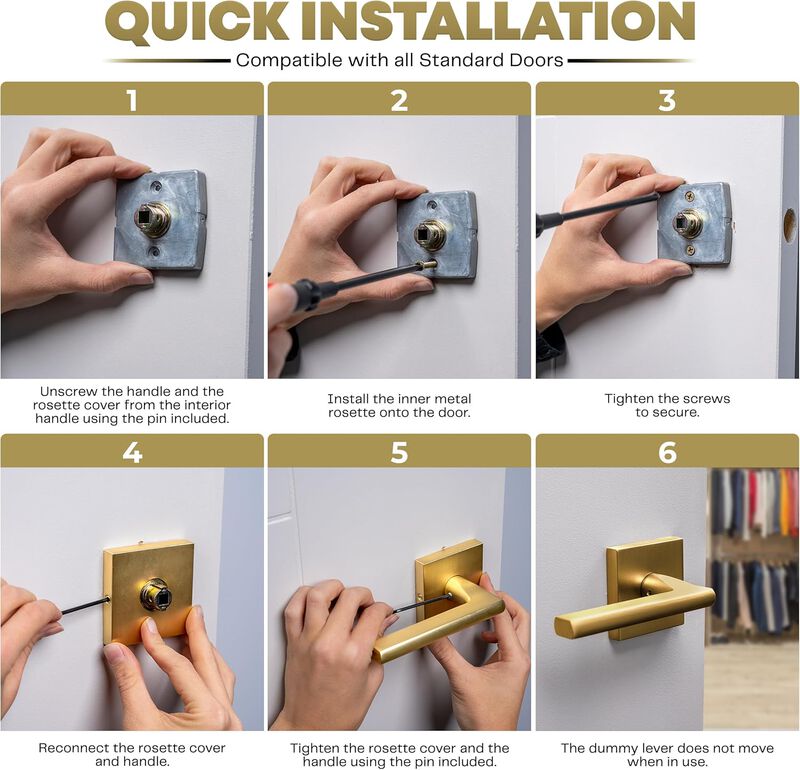 QUICK INSTALLATION

Compatible with all Standard Doors

1

Unscrew the handle and the rosette cover from the interior handle using the pin included.

2

Install the inner metal rosette onto the door.

3

Tighten the screws to secure.

4

Reconnect the rosette cover and handle.

5

Tighten the rosette cover and the handle using the pin included.

6

The dummy lever does not move when in use.