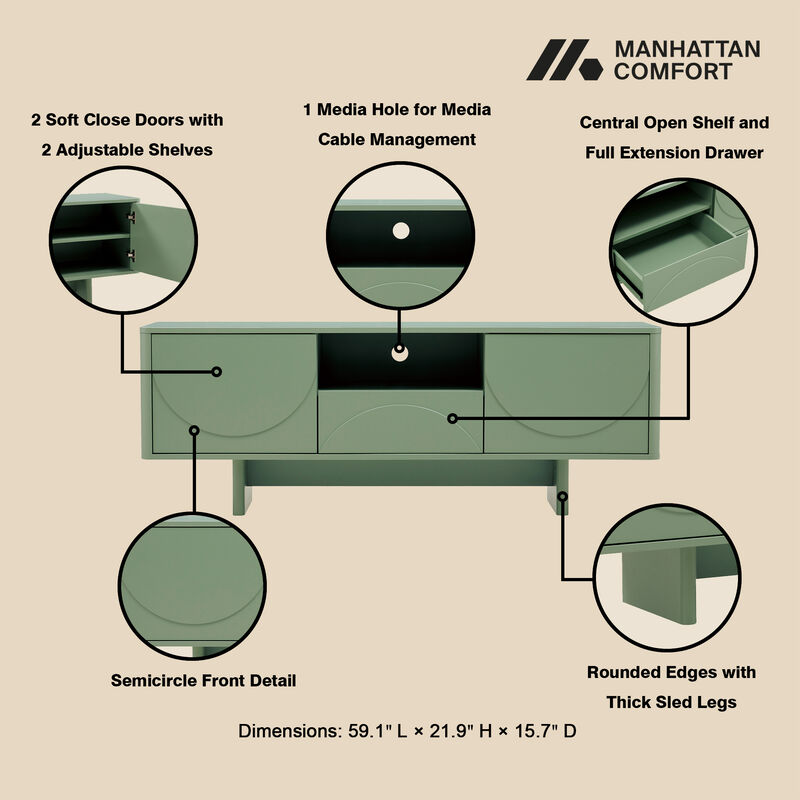 MANHATTAN COMFORT

2 Soft Close Doors with 2 Adjustable Shelves

1 Media Hole for Media Cable Management

Central Open Shelf and Full Extension Drawer

Semicircle Front Detail

Rounded Edges with Thick Sled Legs

Dimensions: 59.1" L × 21.9" H × 15.7" D