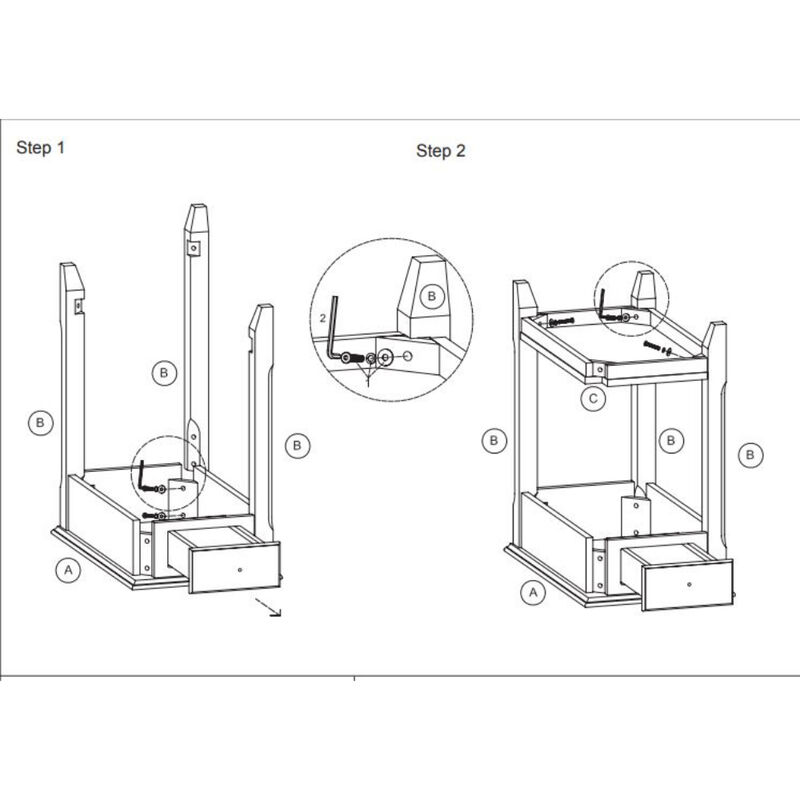 Step 1

B

B

B

A

Step 2

B

2

1

C

B

B

B

A