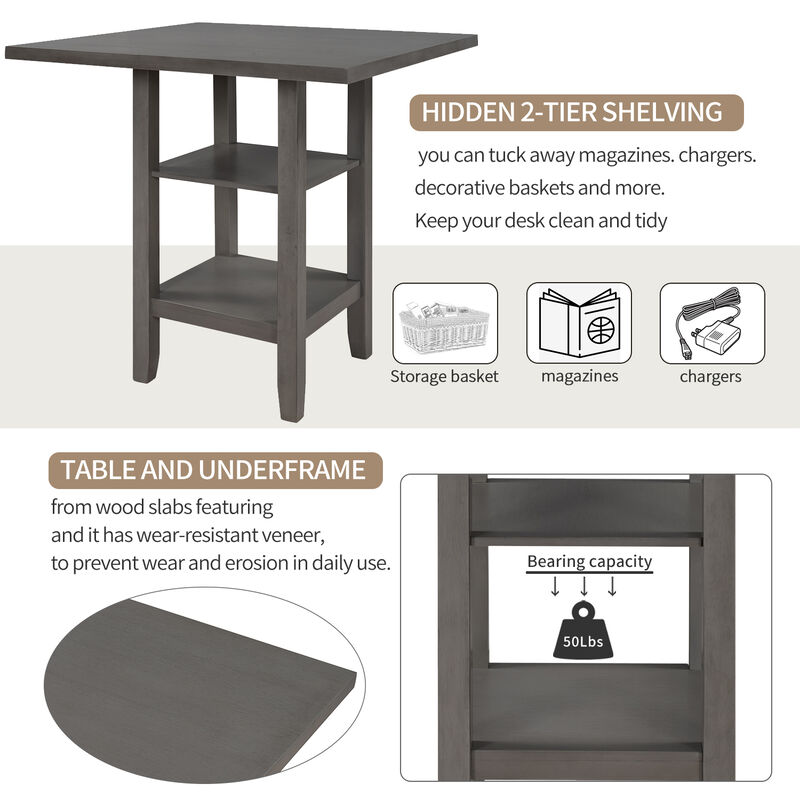 HIDDEN 2-TIER SHELVING

you can tuck away magazines. chargers. decorative baskets and more. Keep your desk clean and tidy

Storage basket

magazines

chargers

TABLE AND UNDERFRAME

from wood slabs featuring and it has wear-resistant veneer, to prevent wear and erosion in daily use.

Bearing capacity

50Lbs