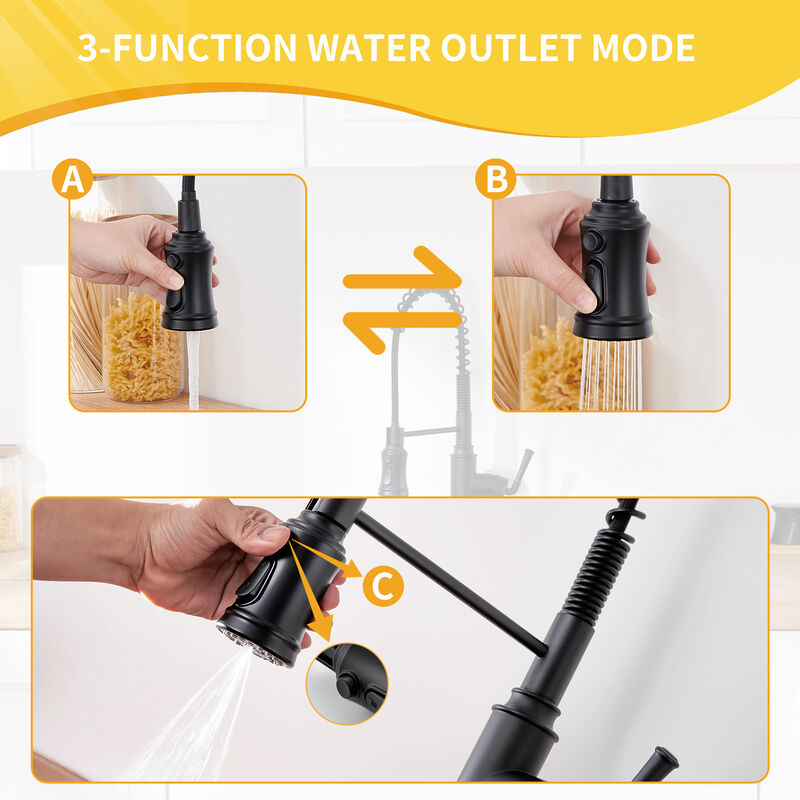 3-FUNCTION WATER OUTLET MODE

A

B

C