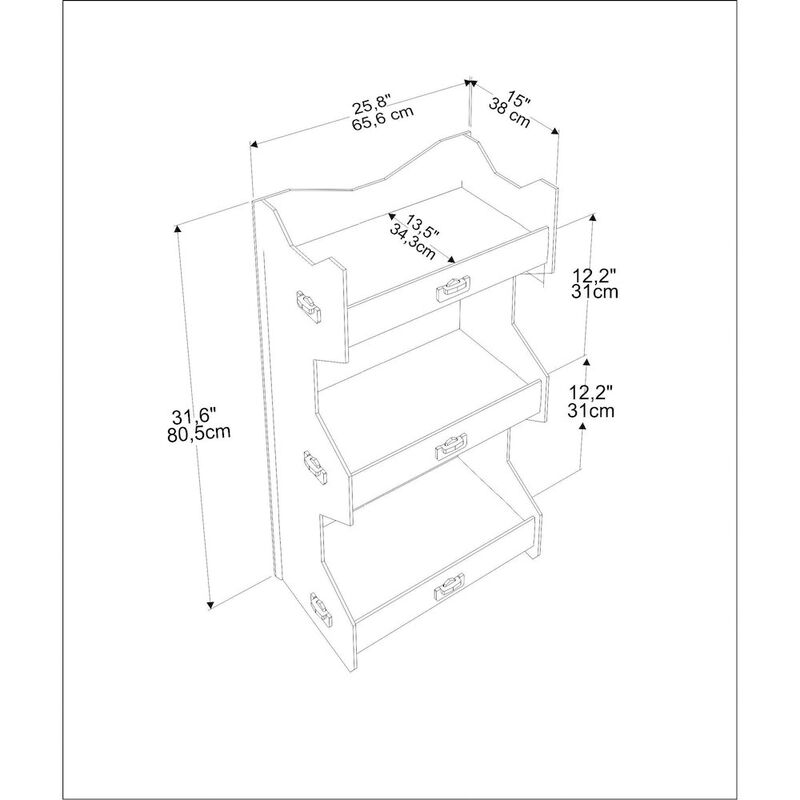 25,8"
65,6 cm

15"
38 cm

13,5"
34,3cm

12,2"
31cm

12,2"
31cm

31,6"
80,5cm