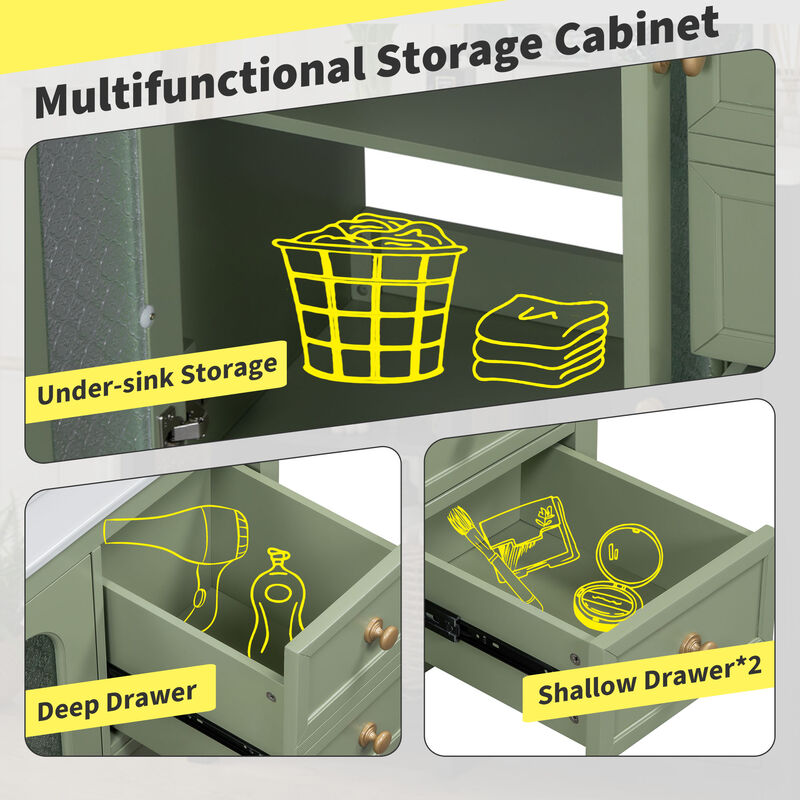 Multifunctional Storage Cabinet

Under-sink Storage

Deep Drawer

Shallow Drawer*2