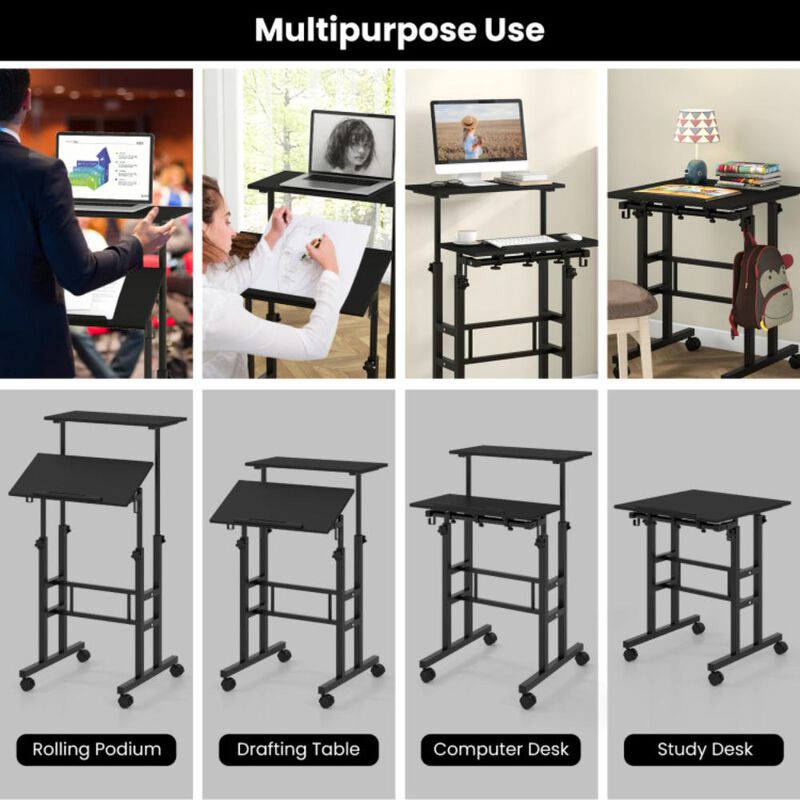 Multipurpose Use

Rolling Podium

Drafting Table

Computer Desk

Study Desk