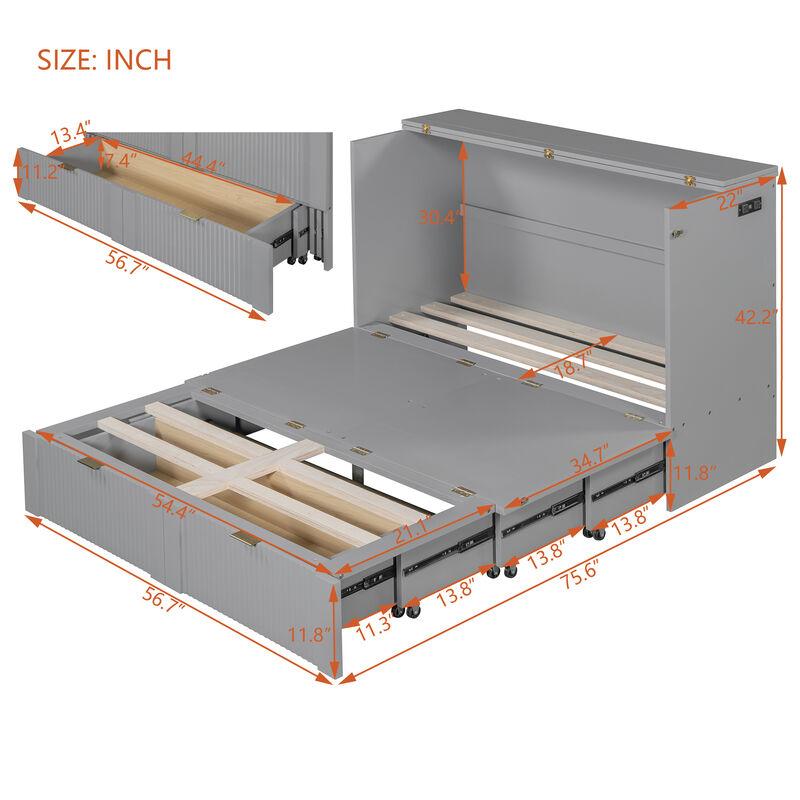 SIZE: INCH

13.4"
11.2"
7.4"
44.4"
56.7"

30.4"
22"
42.2"
18.7"
34.7"
11.8"
54.4"
21.1"
13.8"
13.8"
13.8"
75.6"
56.7"
11.8"
11.3"