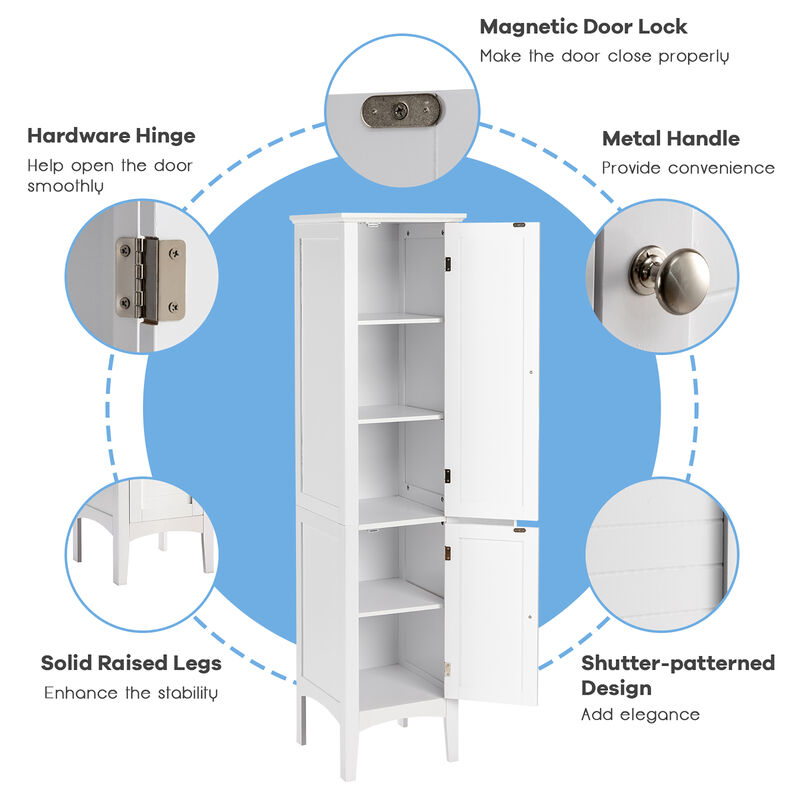 Magnetic Door Lock
Make the door close properly

Hardware Hinge
Help open the door smoothly

Metal Handle
Provide convenience

Solid Raised Legs
Enhance the stability

Shutter-patterned Design
Add elegance