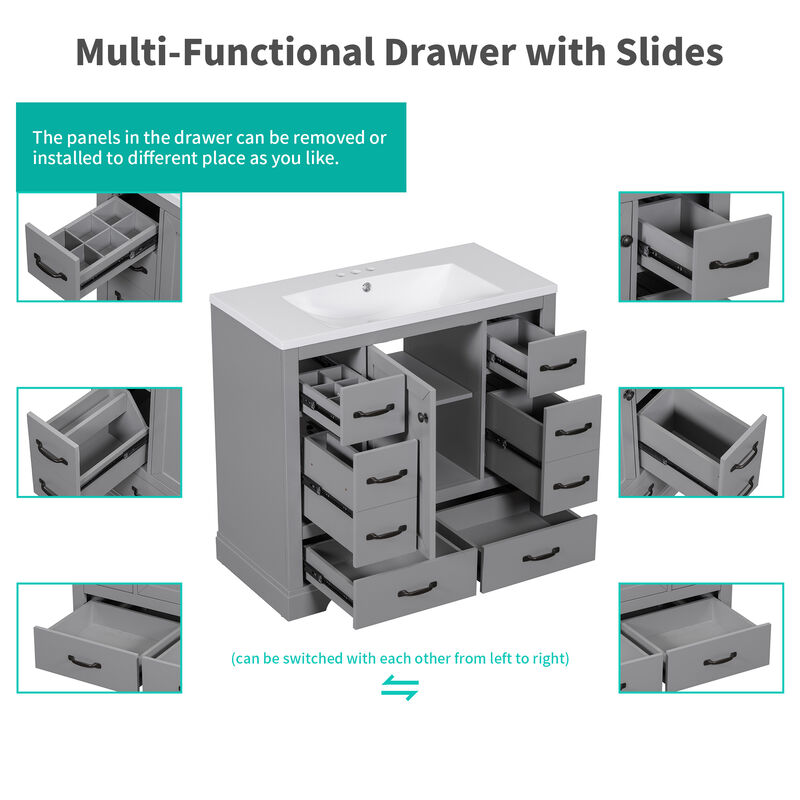 Multi-Functional Drawer with Slides

The panels in the drawer can be removed or installed to different place as you like.

(can be switched with each other from left to right)