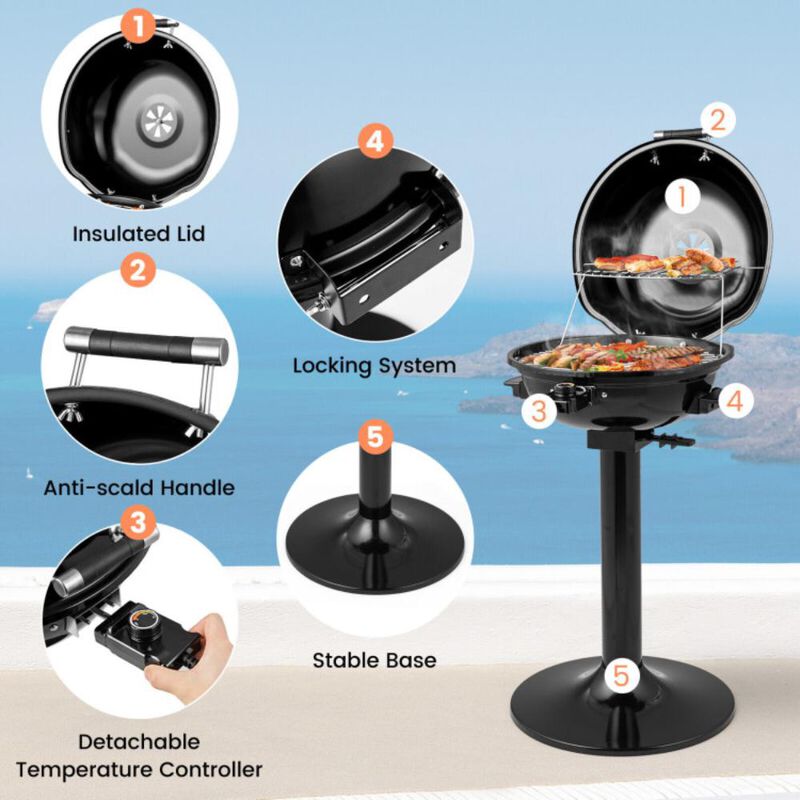 1

Insulated Lid

2

Anti-scald Handle

3

Detachable Temperature Controller

4

Locking System

5

Stable Base

2

1

3

4

5