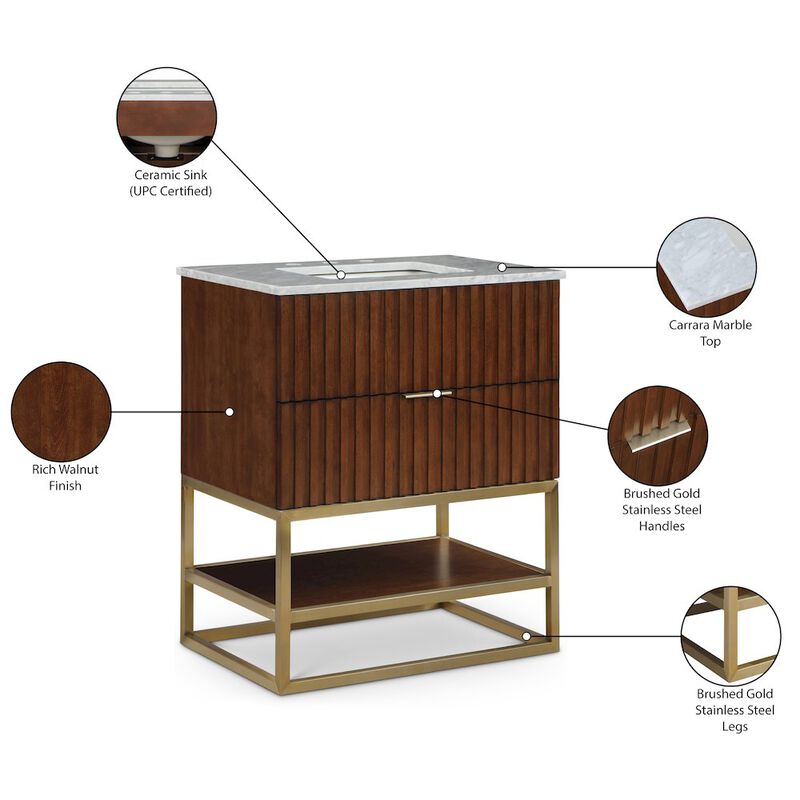 Ceramic Sink
(UPC Certified)

Carrara Marble
Top

Rich Walnut
Finish

Brushed Gold
Stainless Steel
Handles

Brushed Gold
Stainless Steel
Legs