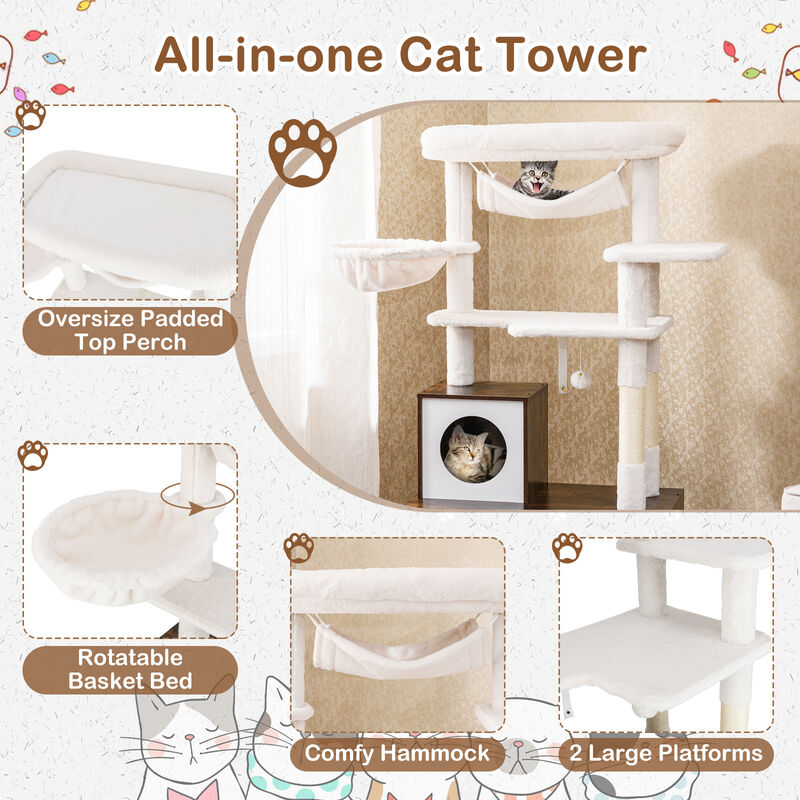 All-in-one Cat Tower

Oversize Padded Top Perch

Rotatable Basket Bed

Comfy Hammock

2 Large Platforms