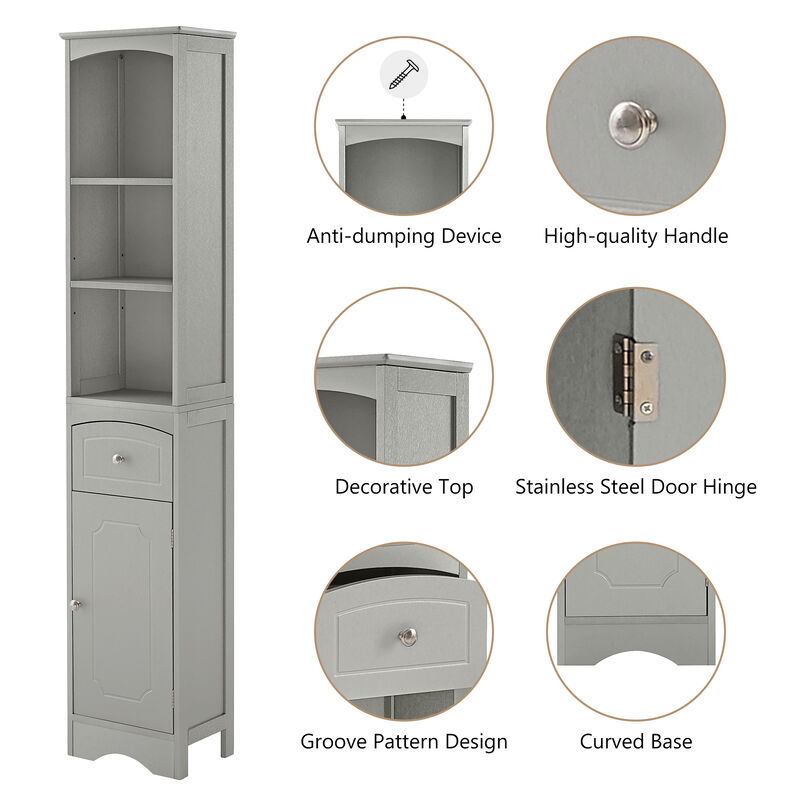 Anti-dumping Device

High-quality Handle

Decorative Top

Stainless Steel Door Hinge

Groove Pattern Design

Curved Base