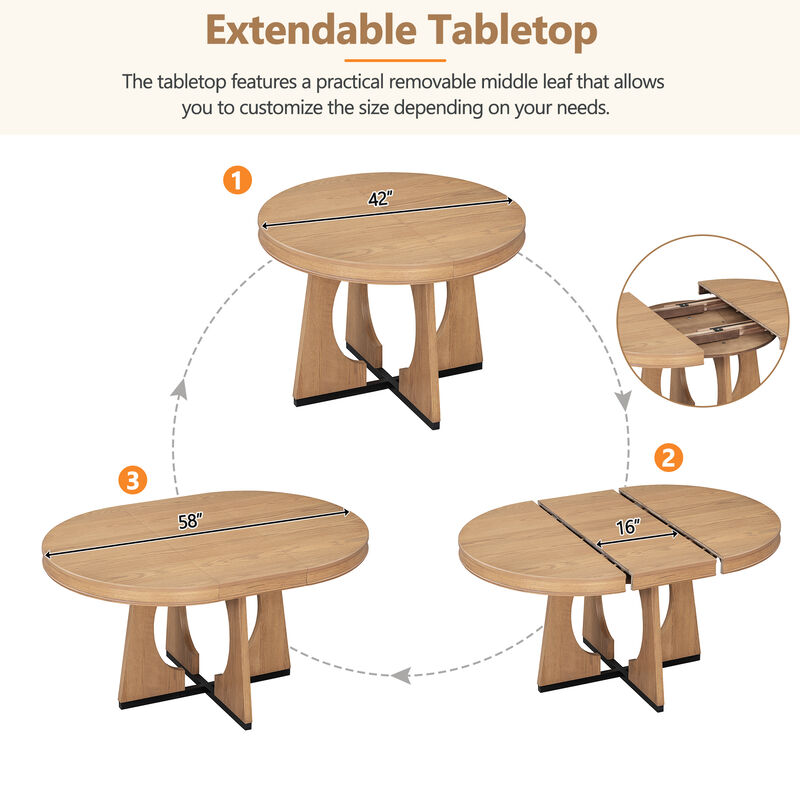 Extendable Tabletop

The tabletop features a practical removable middle leaf that allows you to customize the size depending on your needs.

1

42"

2

16"

3

58"