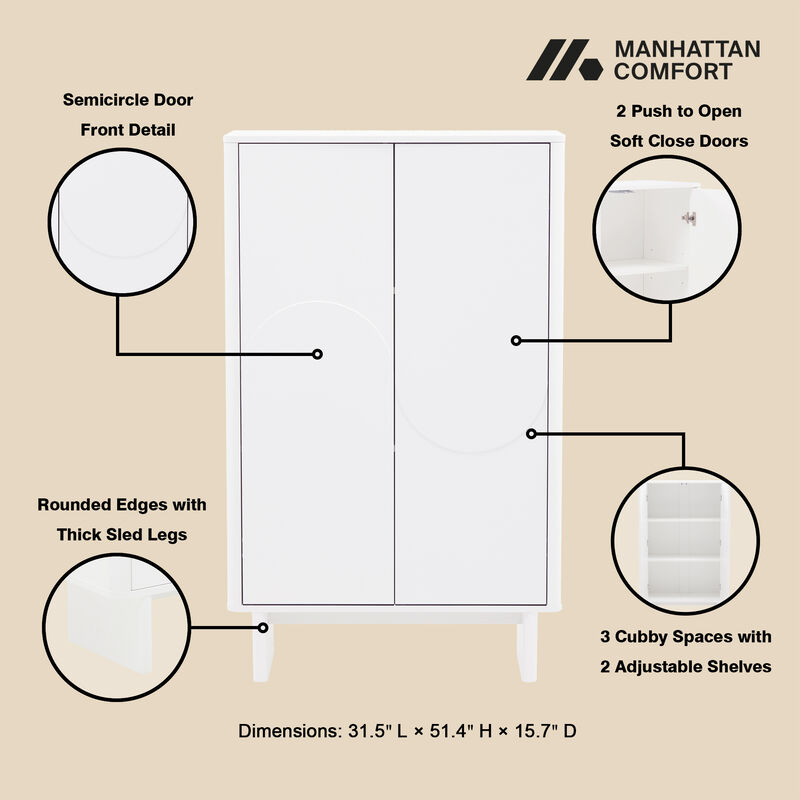 MANHATTAN COMFORT

Semicircle Door Front Detail

2 Push to Open Soft Close Doors

Rounded Edges with Thick Sled Legs

3 Cubby Spaces with 2 Adjustable Shelves

Dimensions: 31.5" L × 51.4" H × 15.7" D