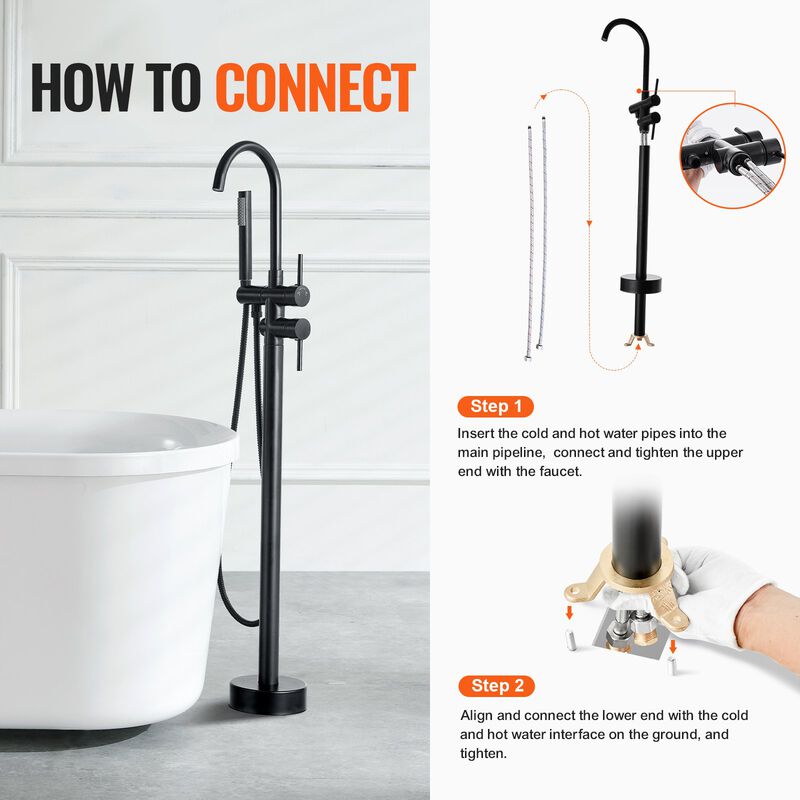 HOW TO CONNECT

Step 1

Insert the cold and hot water pipes into the main pipeline,  connect and tighten the upper end with the faucet.

Step 2

Align and connect the lower end with the cold and hot water interface on the ground, and tighten.