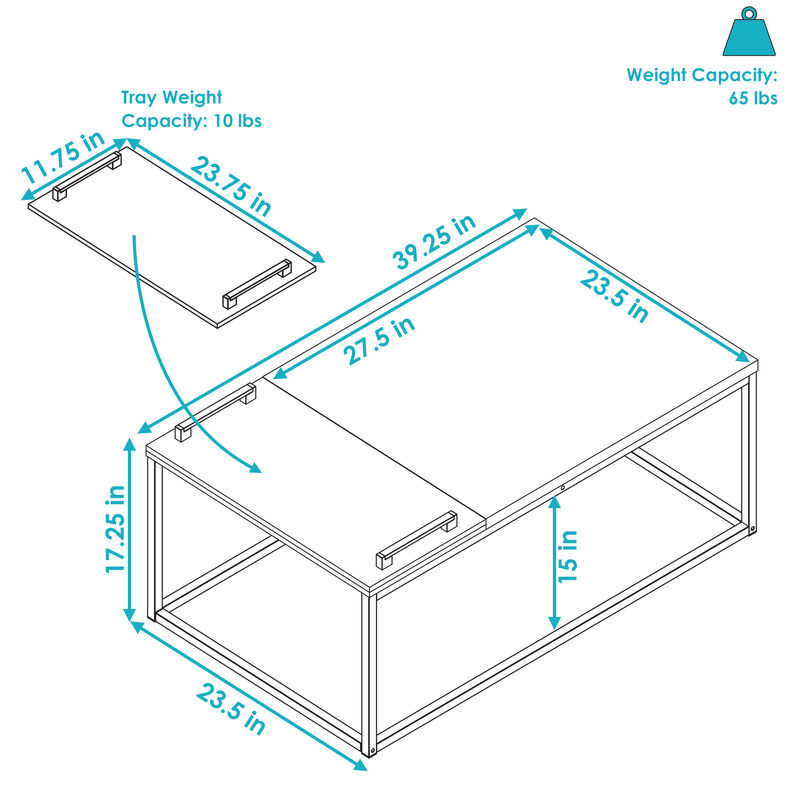 Weight Capacity:
65 lbs

Tray Weight
Capacity: 10 lbs

11.75 in

23.75 in

39.25 in

23.5 in

27.5 in

17.25 in

15 in

23.5 in