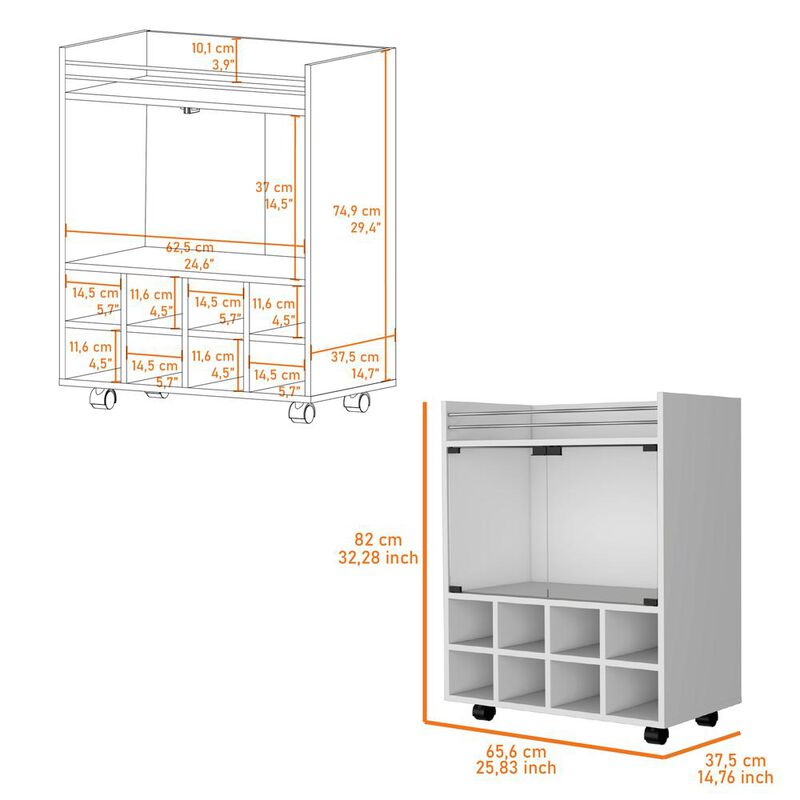 10,1 cm
3,9"

37 cm
14,5"

74,9 cm
29,4"

62,5 cm
24,6"

14,5 cm
5,7"

11,6 cm
4,5"

14,5 cm
5,7"

11,6 cm
4,5"

11,6 cm
4,5"

14,5 cm
5,7"

11,6 cm
4,5"

14,5 cm
5,7"

37,5 cm
14,7"

82 cm
32,28 inch

65,6 cm
25,83 inch

37,5 cm
14,76 inch