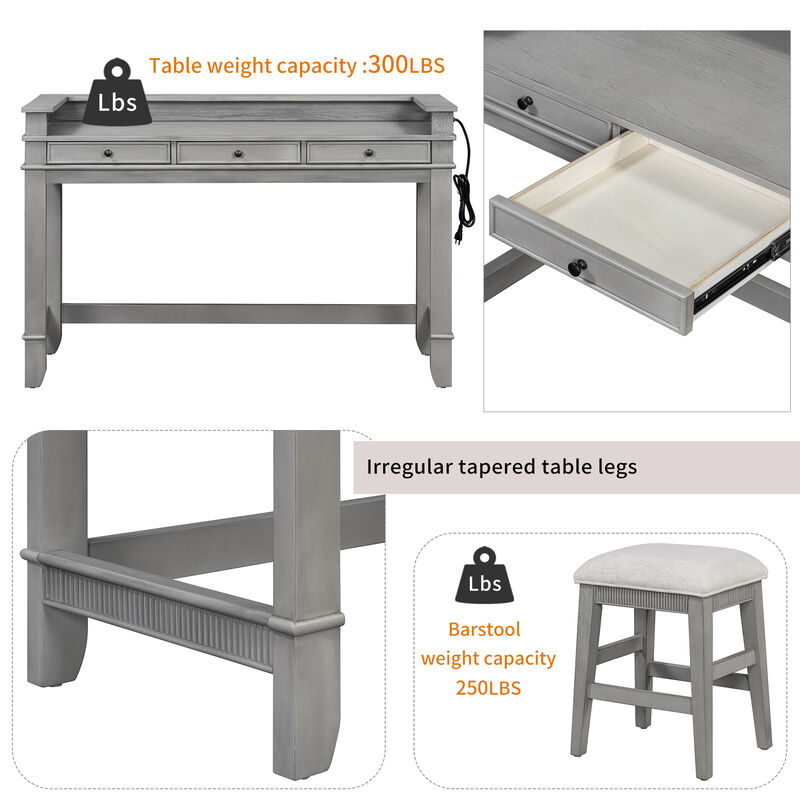 Lbs

Table weight capacity :300LBS

Irregular tapered table legs

Lbs

Barstool weight capacity 250LBS