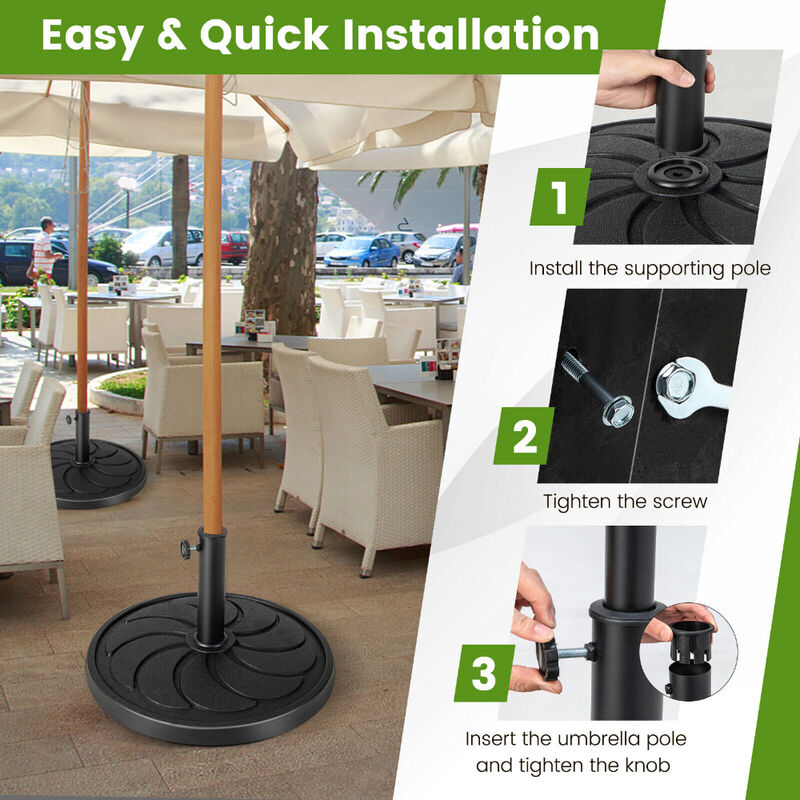 Easy & Quick Installation

1

Install the supporting pole

2

Tighten the screw

3

Insert the umbrella pole and tighten the knob