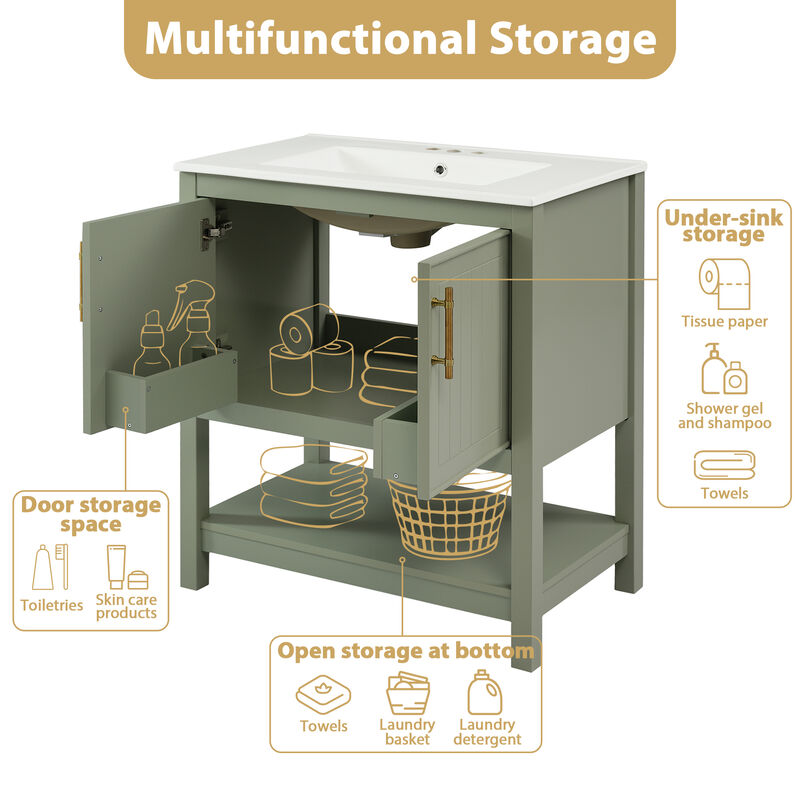 Multifunctional Storage

Under-sink storage

Tissue paper

Shower gel and shampoo

Towels

Door storage space

Toiletries

Skin care products

Open storage at bottom

Towels

Laundry basket

Laundry detergent