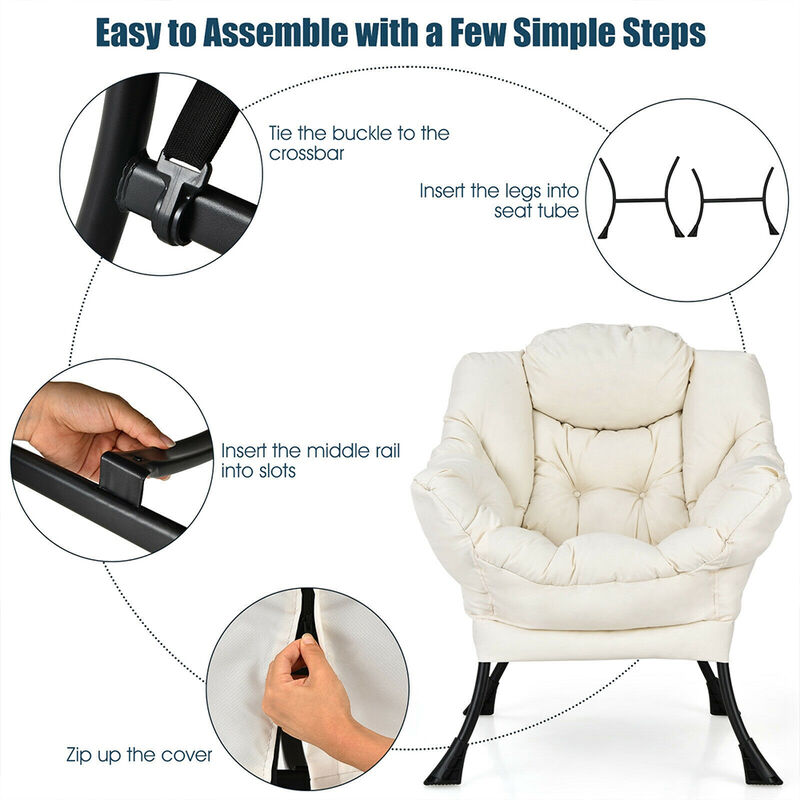 Easy to Assemble with a Few Simple Steps

Tie the buckle to the crossbar

Insert the legs into seat tube

Insert the middle rail into slots

Zip up the cover