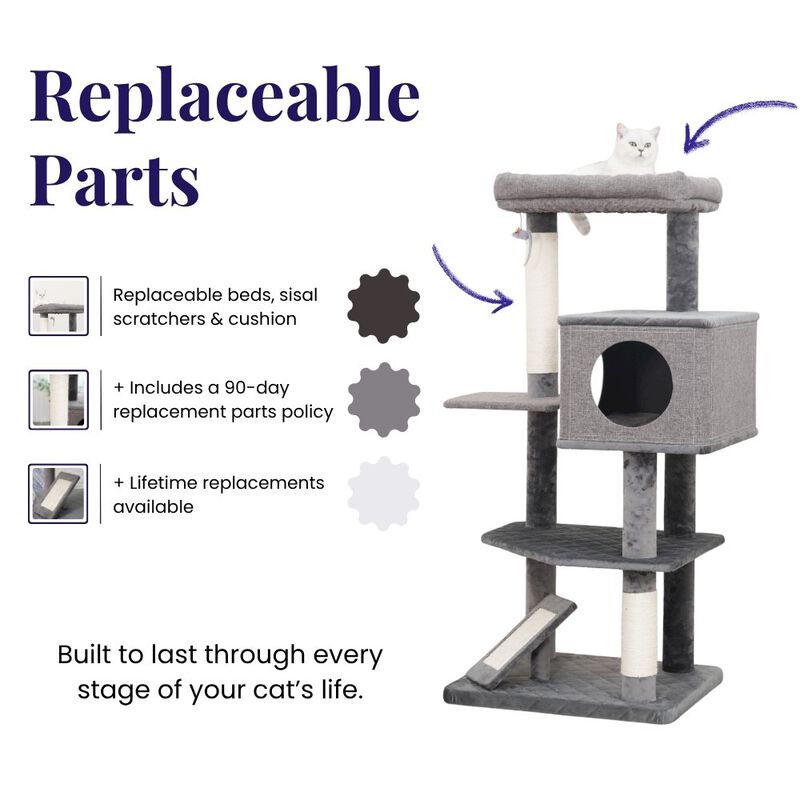 Replaceable Parts

Replaceable beds, sisal scratchers & cushion

+ Includes a 90-day replacement parts policy

+ Lifetime replacements available

Built to last through every stage of your cat's life.