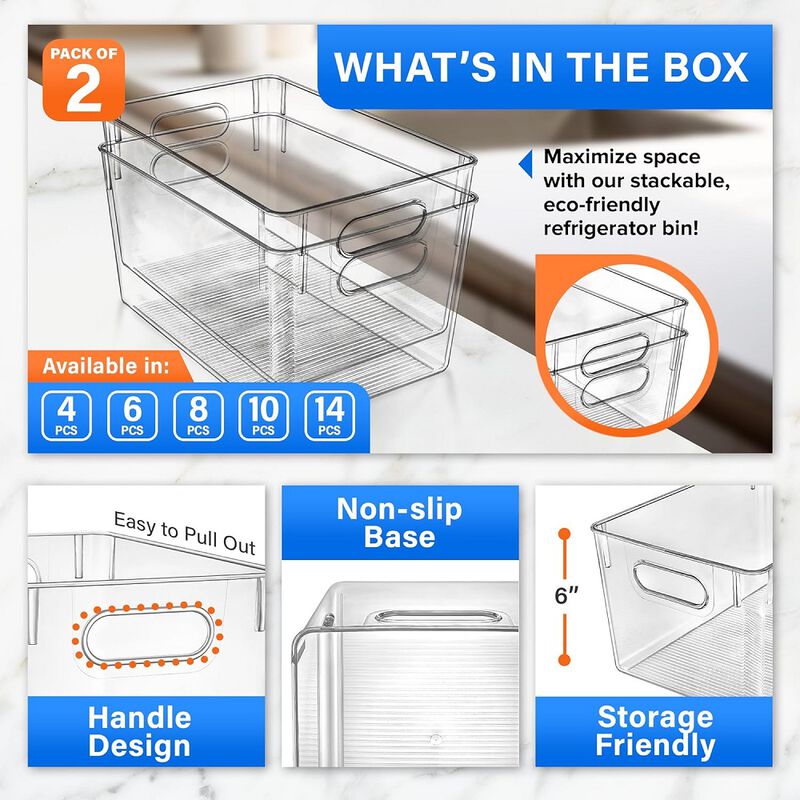 PACK OF 2

WHAT'S IN THE BOX

Maximize space with our stackable, eco-friendly refrigerator bin!

Available in:

4 PCS
6 PCS
8 PCS
10 PCS
14 PCS

Easy to Pull Out

Handle Design

Non-slip Base

6"

Storage Friendly