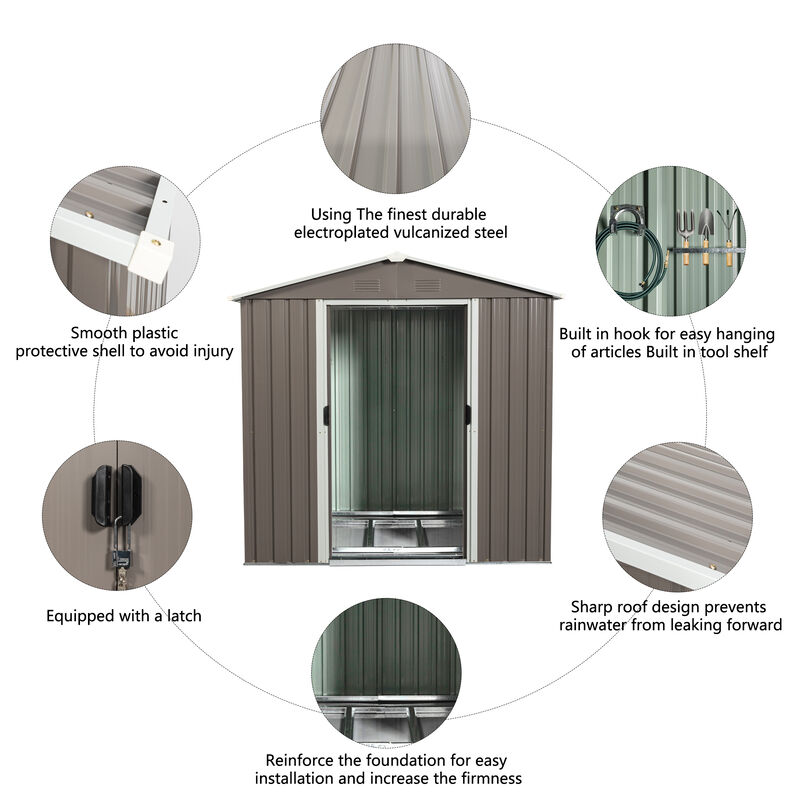 Using The finest durable electroplated vulcanized steel

Smooth plastic protective shell to avoid injury

Built in hook for easy hanging of articles Built in tool shelf

Equipped with a latch

Sharp roof design prevents rainwater from leaking forward

Reinforce the foundation for easy installation and increase the firmness