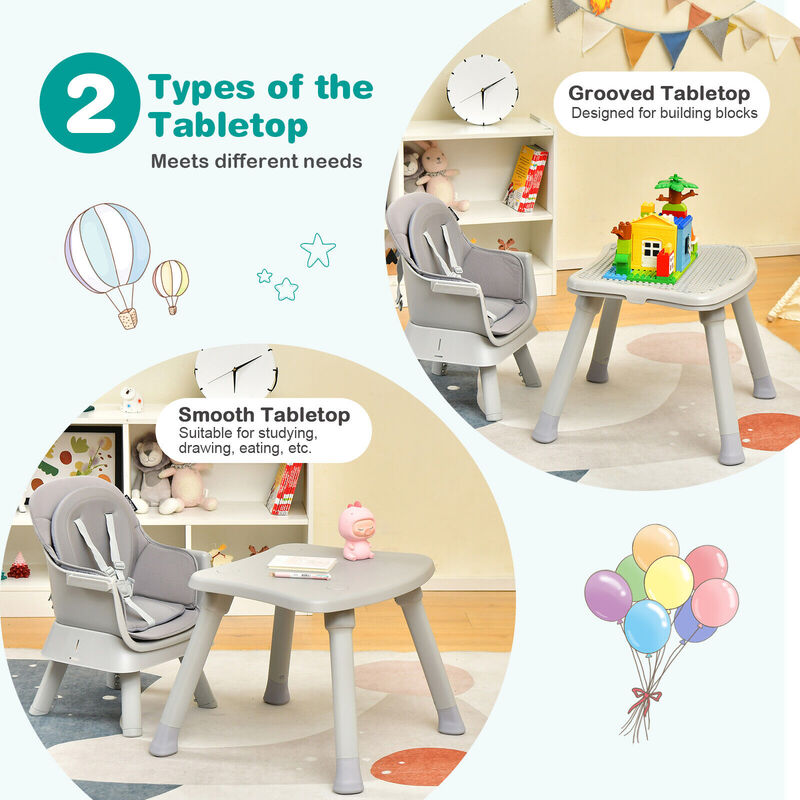 2 Types of the Tabletop
Meets different needs

Grooved Tabletop
Designed for building blocks

Smooth Tabletop
Suitable for studying, drawing, eating, etc.