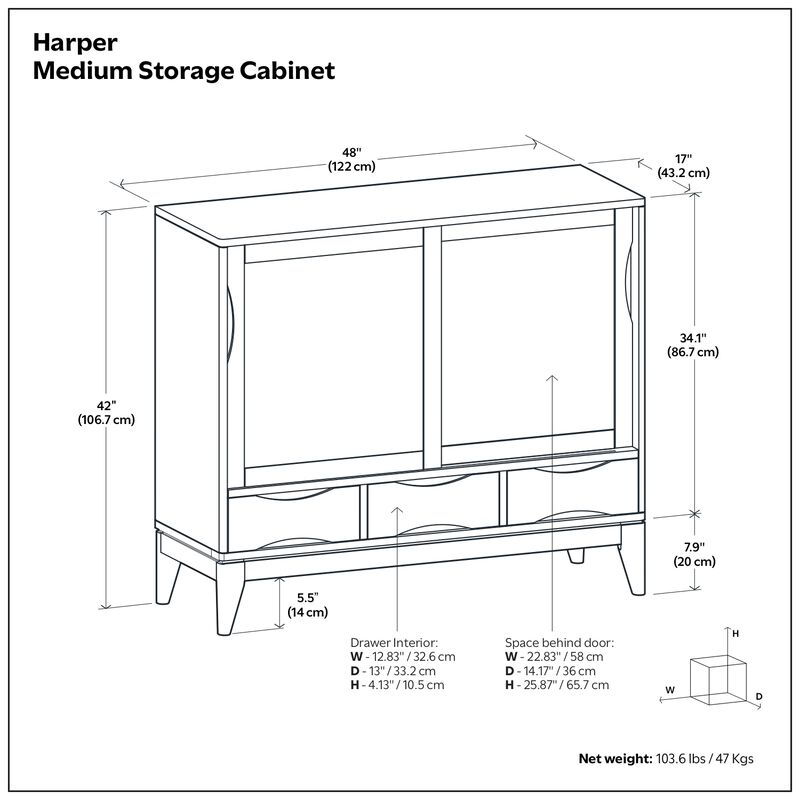 Harper
Medium Storage Cabinet

48"
(122 cm)

17"
(43.2 cm)

42"
(106.7 cm)

34.1"
(86.7 cm)

7.9"
(20 cm)

5.5"
(14 cm)

Drawer Interior:
W - 12.83" / 32.6 cm
D - 13" / 33.2 cm
H - 4.13" / 10.5 cm

Space behind door:
W - 22.83" / 58 cm
D - 14.17" / 36 cm
H - 25.87" / 65.7 cm

H
W
D

Net weight: 103.6 lbs / 47 Kgs