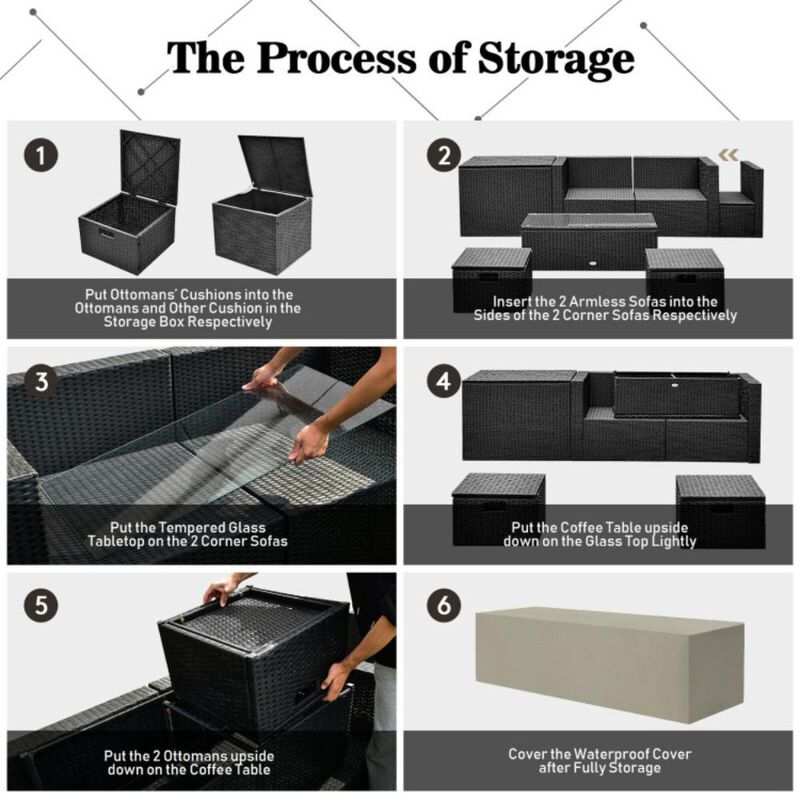 The Process of Storage

1

Put Ottomans' Cushions into the Ottomans and Other Cushion in the Storage Box Respectively

2

Insert the 2 Armless Sofas into the Sides of the 2 Corner Sofas Respectively

3

Put the Tempered Glass Tabletop on the 2 Corner Sofas

4

Put the Coffee Table upside down on the Glass Top Lightly

5

Put the 2 Ottomans upside down on the Coffee Table

6

Cover the Waterproof Cover after Fully Storage