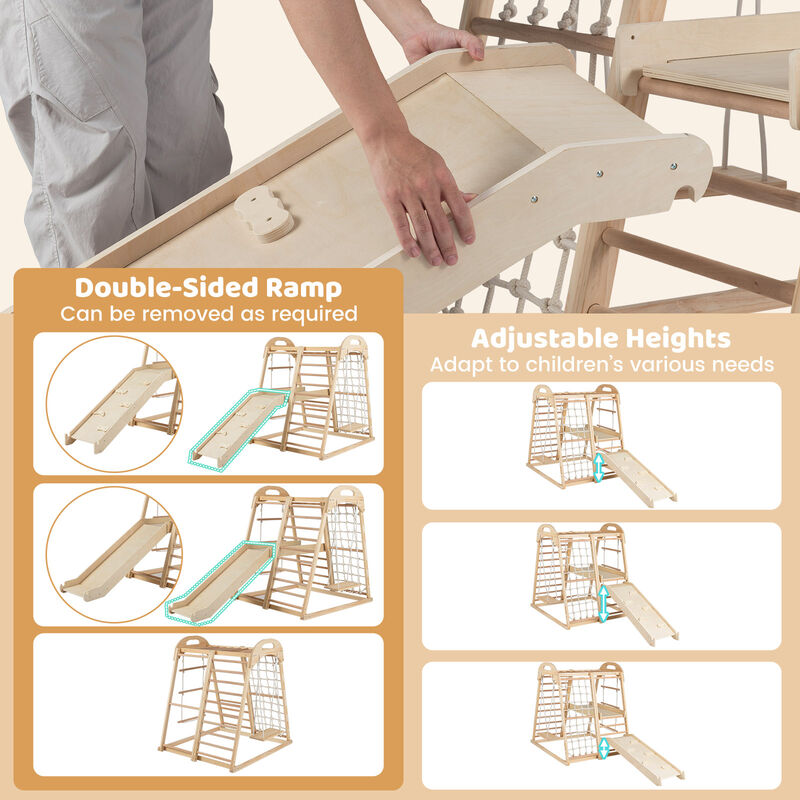 Double-Sided Ramp
Can be removed as required

Adjustable Heights
Adapt to children's various needs