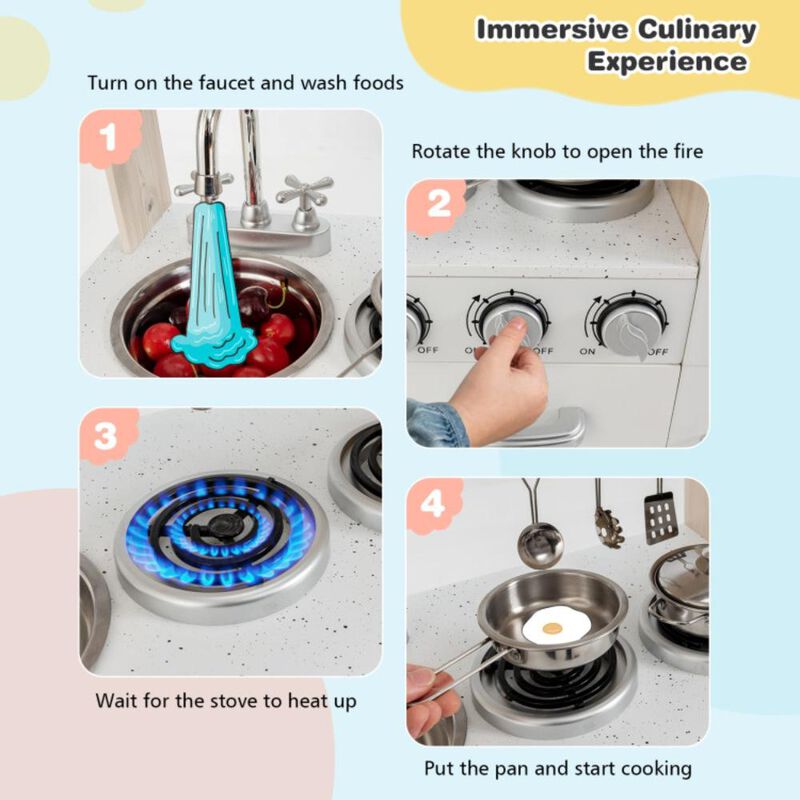 Immersive Culinary Experience

Turn on the faucet and wash foods

1

Rotate the knob to open the fire

2

OFF

ON

OFF

ON

OFF

3

Wait for the stove to heat up

4

Put the pan and start cooking