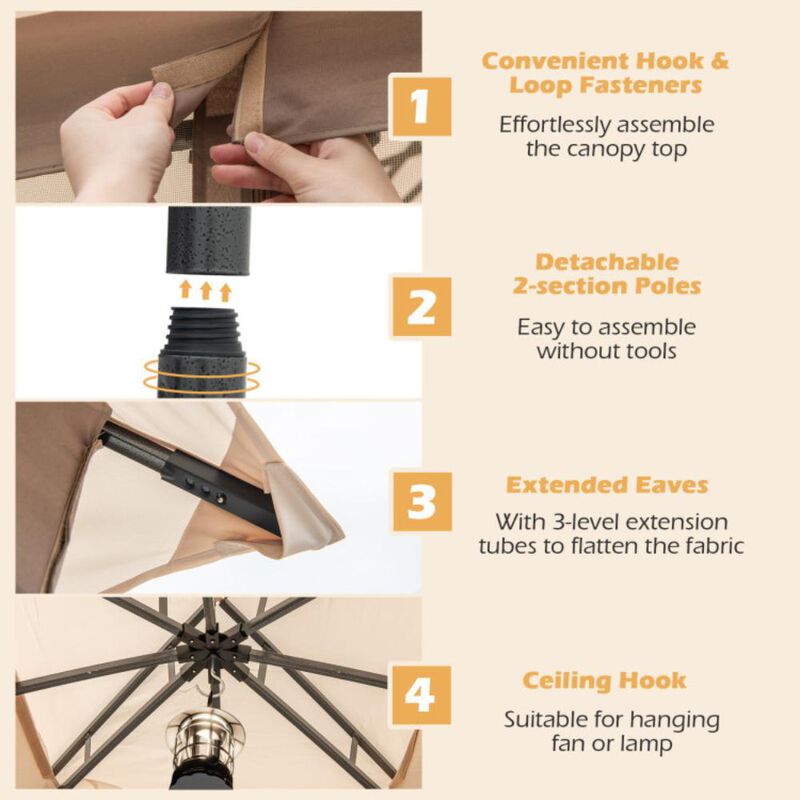 1

Convenient Hook & Loop Fasteners

Effortlessly assemble the canopy top

2

Detachable 2-section Poles

Easy to assemble without tools

3

Extended Eaves

With 3-level extension tubes to flatten the fabric

4

Ceiling Hook

Suitable for hanging fan or lamp