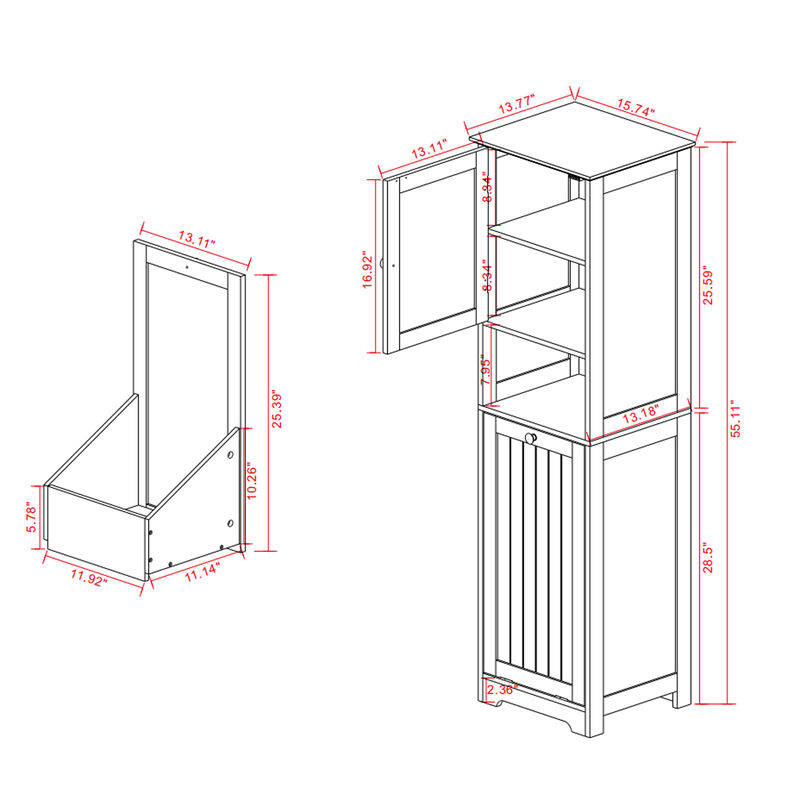 13.11"
25.39"
10.26"
5.78"
11.92"
11.14"
13.77"
15.74"
13.11"
16.92"
8.34"
8.34"
7.95"
25.59"
13.18"
55.11"
28.5"
2.36"